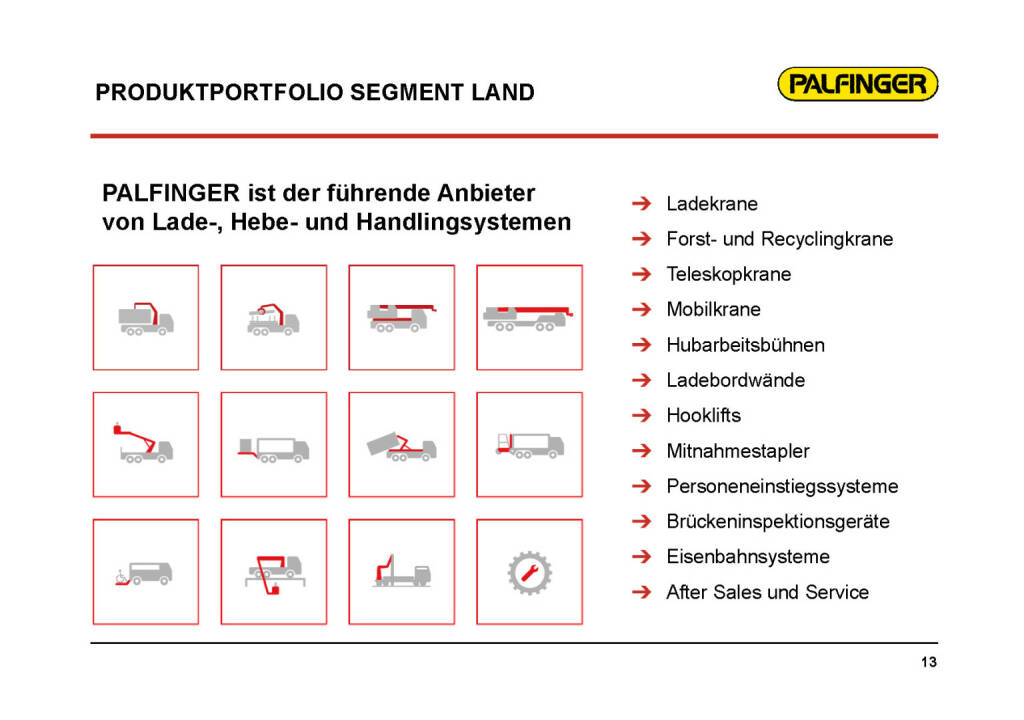 PRODUKTPORTFOLIO SEGMENT LAND

PALFINGER

PALFINGER ist der führende Anbieter von Lade-, Hebe- und Handlingsystemen

➔ Ladekrane
➔ Forst- und Recyclingkrane
➔ Teleskopkrane
➔ Mobilkrane
➔ Hubarbeitsbühnen
➔ Ladebordwände
➔ Hooklifts
➔ Mitnahmestapler
➔ Personeneinstiegssysteme
➔ Brückeninspektionsgeräte
➔ Eisenbahnsysteme
➔ After Sales und Service

13